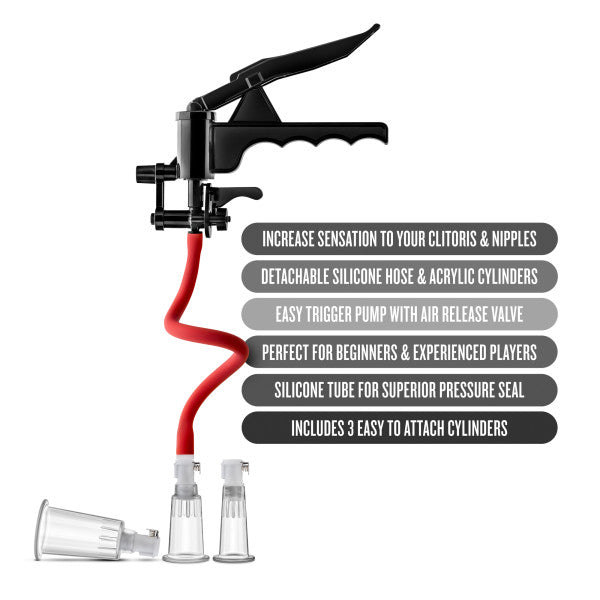 INCREASE SENSATION TO YOUR CLITORIS & NIPPLES

DETACHABLE SILICONE HOSE & ACRYLIC CYLINDERS

EASY TRIGGER PUMP WITH AIR RELEASE VALVE

PERFECT FOR BEGINNERS & EXPERIENCED PLAYERS

SILICONE TUBE FOR SUPERIOR PRESSURE SEAL

INCLUDES 3 EASY TO ATTACH CYLINDERS