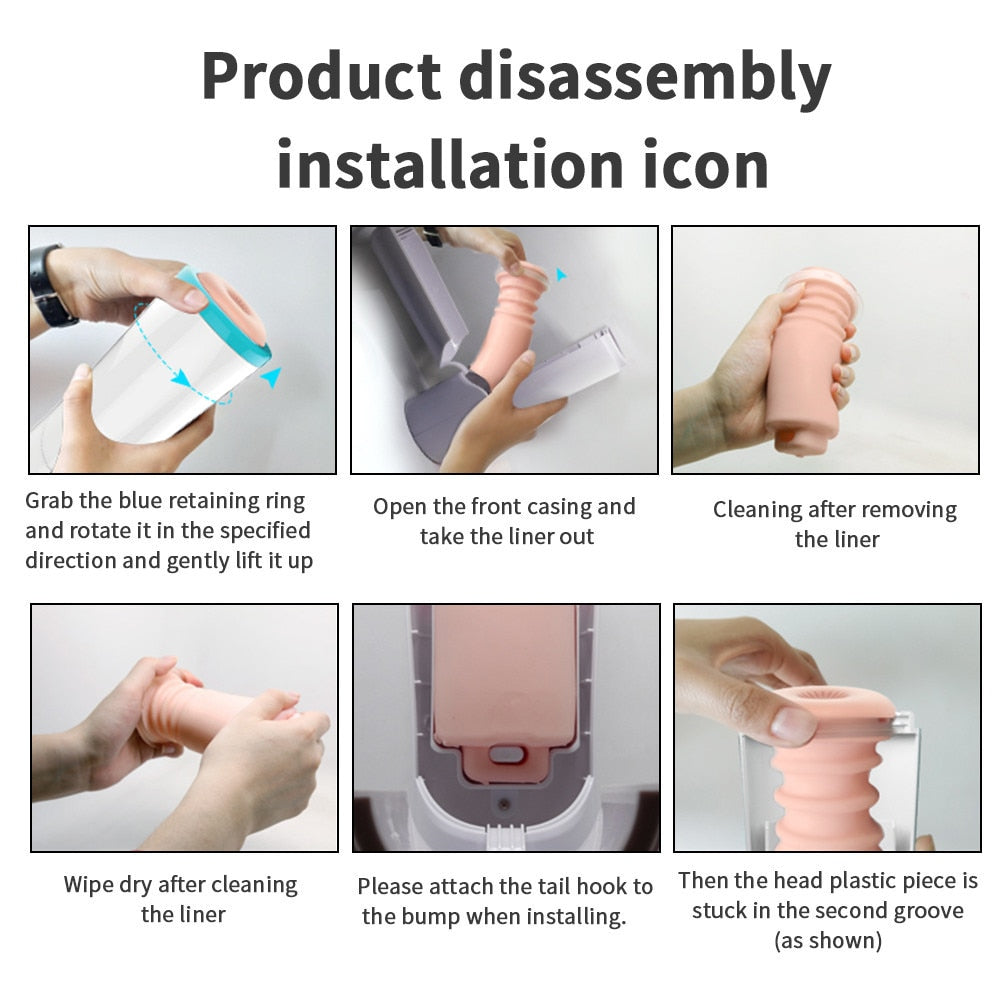 Product disassembly installation icon

Grab the blue retaining ring and rotate it in the specified direction and gently lift it up

Open the front casing and take the liner out

Cleaning after removing the liner

Wipe dry after cleaning the liner

Please attach the tail hook to the bump when installing.

Then the head plastic piece is stuck in the second groove (as shown)