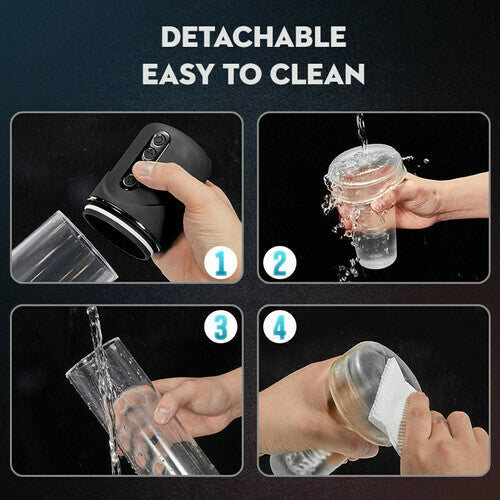 DETACHABLE
EASY TO CLEAN

1

2

3

4