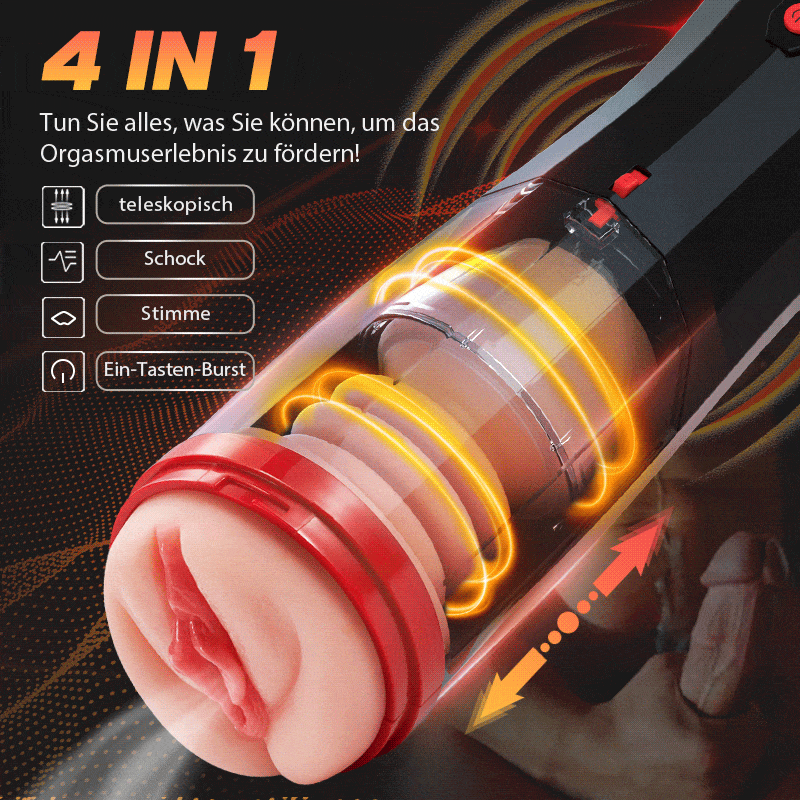 4 IN 1

Tun Sie alles, was Sie können, um das Orgasmuserlebnis zu fördern!

teleskopisch

Schock

Stimme

Ein-Tasten-Burst