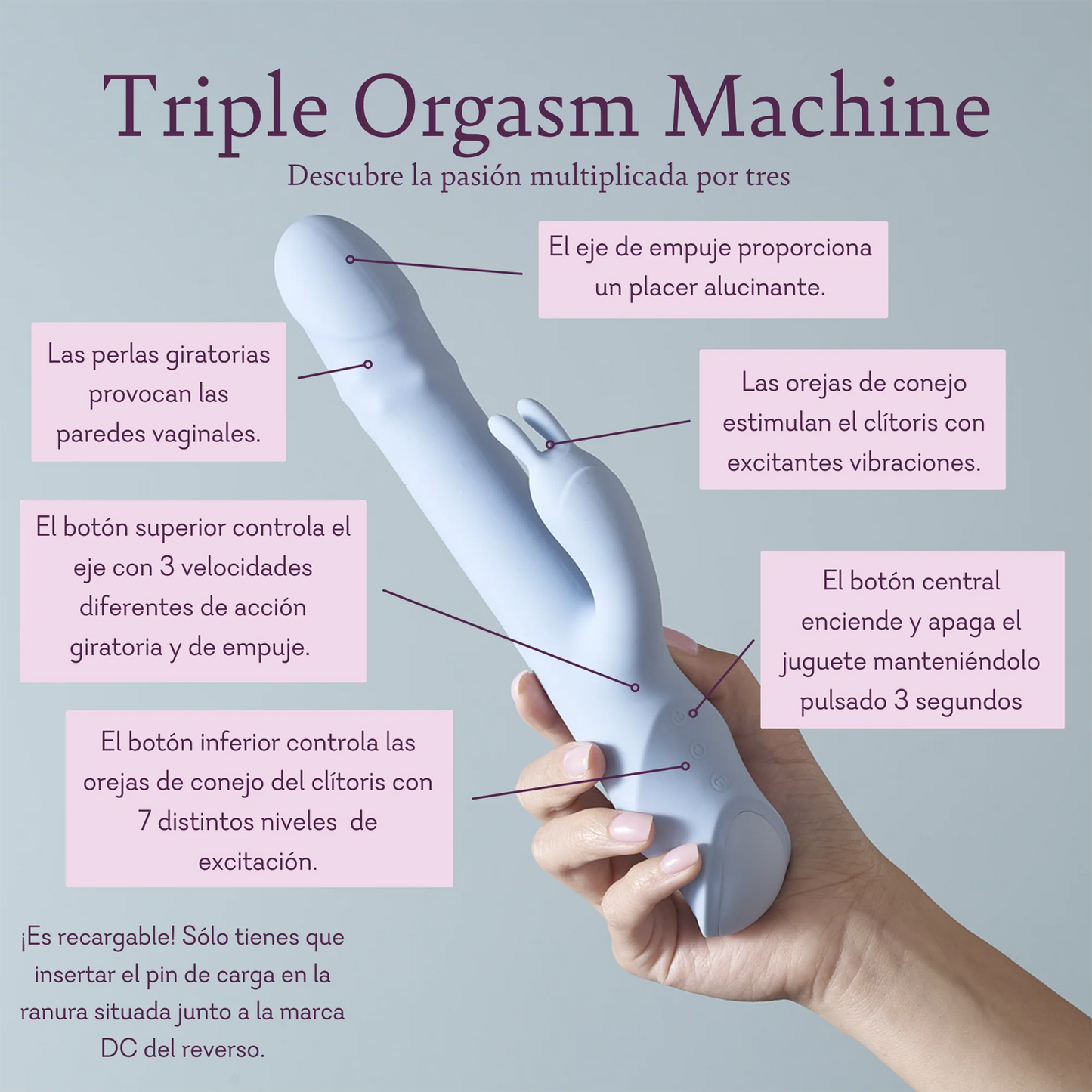 Triple Orgasm Machine

Descubre la pasión multiplicada por tres

El eje de empuje proporciona un placer alucinante.

Las perlas giratorias provocan las paredes vaginales.

Las orejas de conejo estimulan el clítoris con excitantes vibraciones.

El botón superior controla el eje con 3 velocidades diferentes de acción giratoria y de empuje.

El botón central enciende y apaga el juguete manteniéndolo pulsado 3 segundos

El botón inferior controla las orejas de conejo del clítoris con 7 distintos niveles de excitación.

¡Es recargable! Sólo tienes que insertar el pin de carga en la ranura situada junto a la marca DC del reverso.